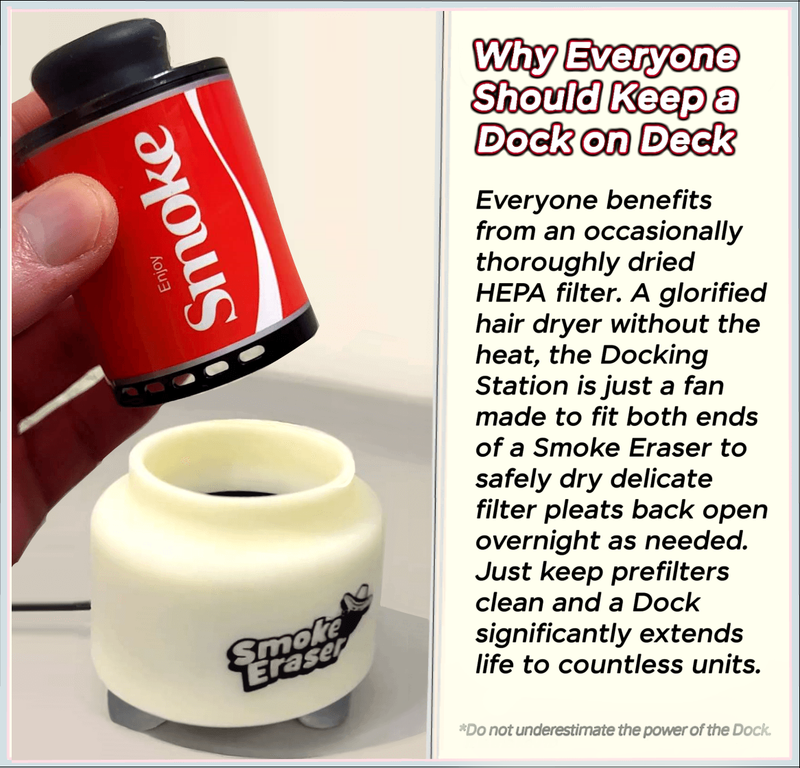 Enjoy
Smoke

Smoke Eraser

Why Everyone Should Keep a Dock on Deck

Everyone benefits from an occasionally thoroughly dried HEPA filter. A glorified hair dryer without the heat, the Docking Station is just a fan made to fit both ends of a Smoke Eraser to safely dry delicate filter pleats back open overnight as needed. Just keep prefilters clean and a Dock significantly extends life to countless units.

*Do not underestimate the power of the Dock.